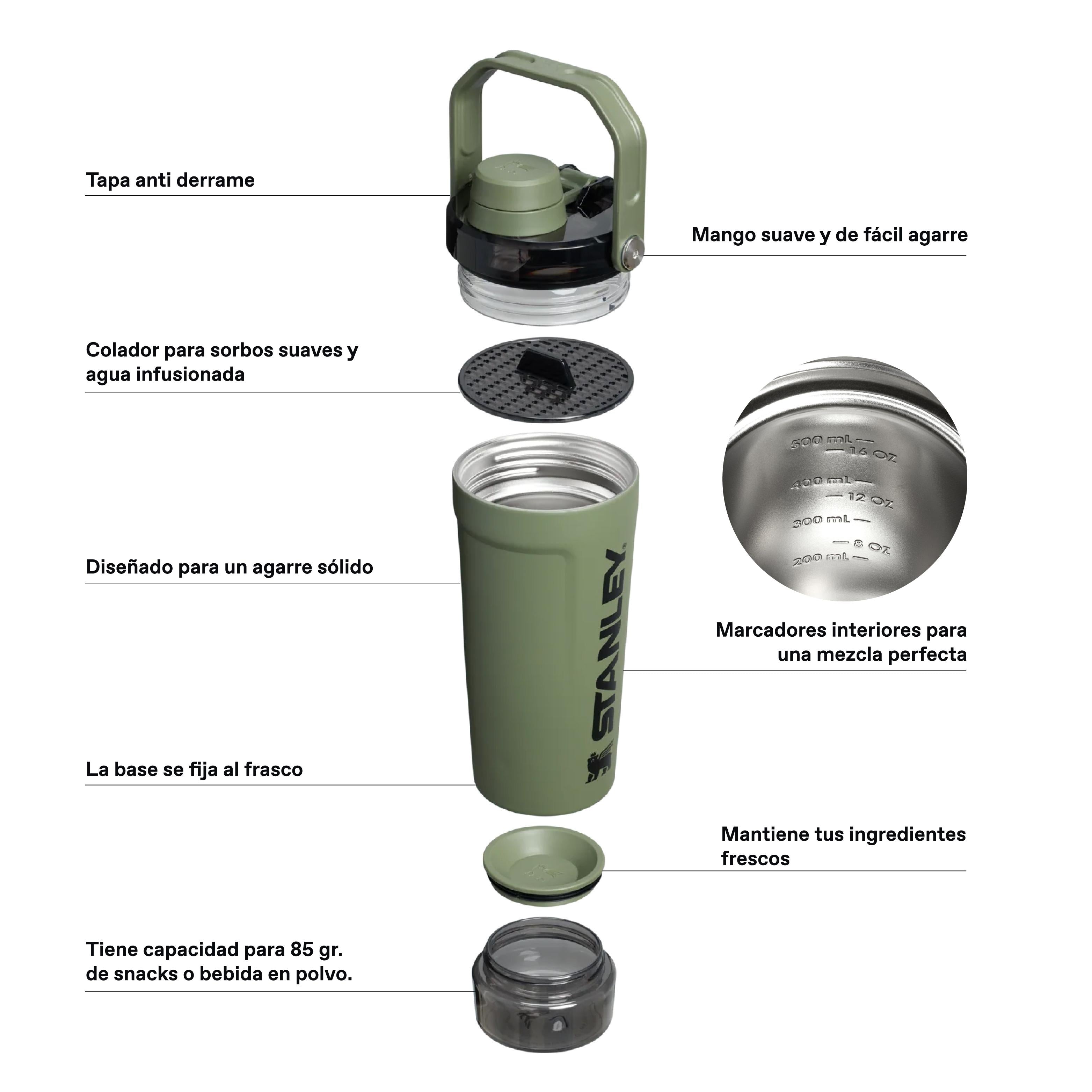 Tapa anti derrame

Mango suave y de fácil agarre

Colador para sorbos suaves y agua infusionada

500 mL
16 OZ
400 mL
12 OZ
300 mL
8 OZ
200 mL

Diseñado para un agarre sólido

STANLEY

Marcadores interiores para una mezcla perfecta

La base se fija al frasco

Mantiene tus ingredientes frescos

Tiene capacidad para 85 gr. de snacks o bebida en polvo.